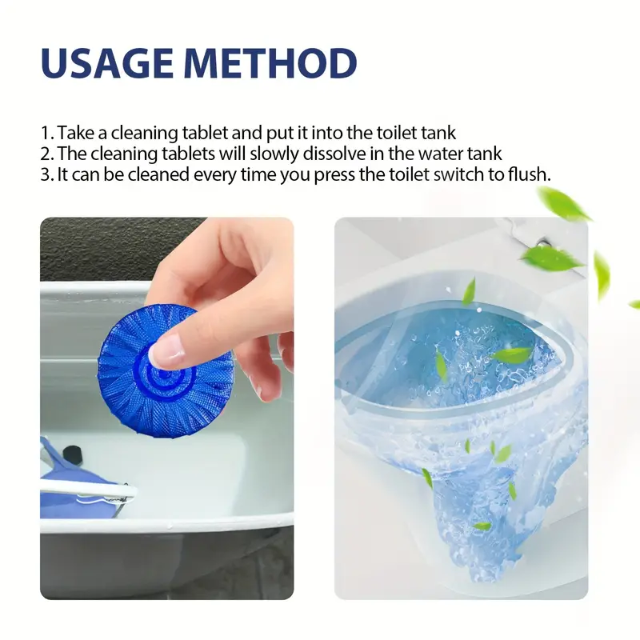 USAGE METHOD

1. Take a cleaning tablet and put it into the toilet tank
2. The cleaning tablets will slowly dissolve in the water tank
3. It can be cleaned every time you press the toilet switch to flush.